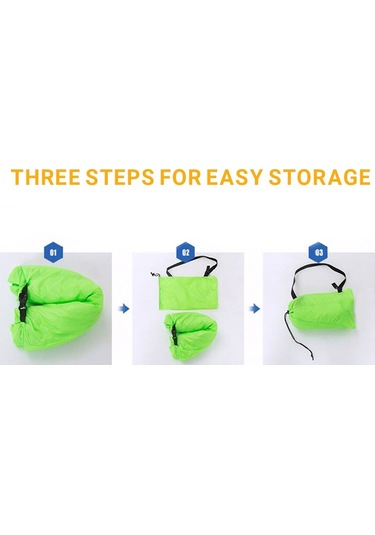 THREE STEPS FOR EASY STORAGE

01

02

03