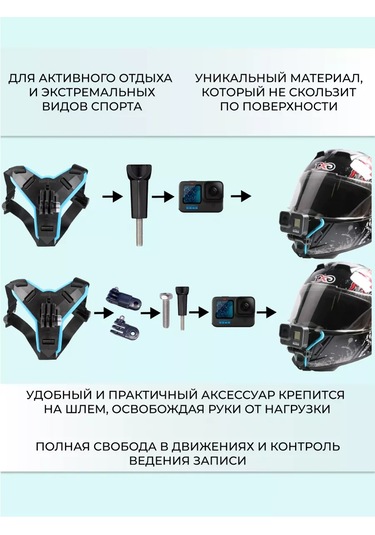 ДЛЯ АКТИВНОГО ОТДЫХА И ЭКСТРЕМАЛЬНЫХ ВИДОВ СПОРТА

УНИКАЛЬНЫЙ МАТЕРИАЛ, КОТОРЫЙ НЕ СКОЛЬЗИТ ПО ПОВЕРХНОСТИ

УДОБНЫЙ И ПРАКТИЧНЫЙ АКСЕССУАР КРЕПИТСЯ НА ШЛЕМ, ОСВОБОЖДАЯ РУКИ ОТ НАГРУЗКИ

ПОЛНАЯ СВОБОДА В ДВИЖЕНИЯХ И КОНТРОЛЬ ВЕДЕНИЯ ЗАПИСИ