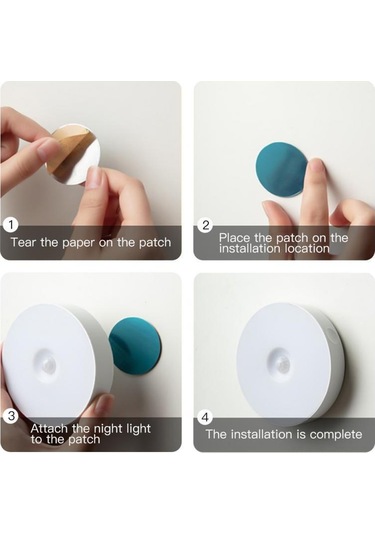 1
Tear the paper on the patch

2
Place the patch on the installation location

3
Attach the night light to the patch

4
The installation is complete