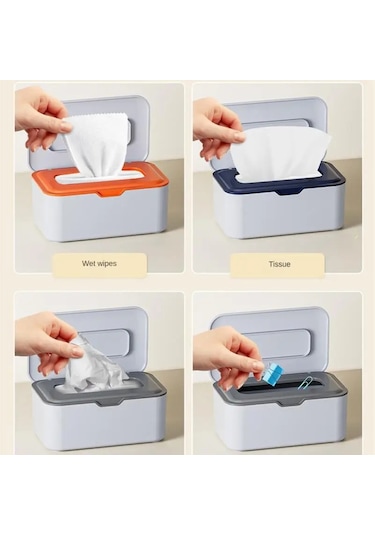 Wet wipes

Tissue