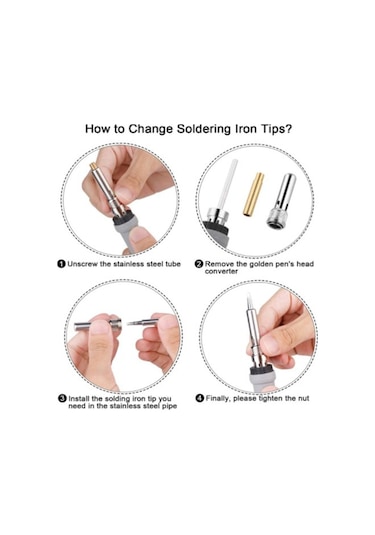 How to Change Soldering Iron Tips?

❶ Unscrew the stainless steel tube

❷ Remove the golden pen's head converter

❸ Install the solding iron tip you need in the stainless steel pipe

❹ Finally, please tighten the nut