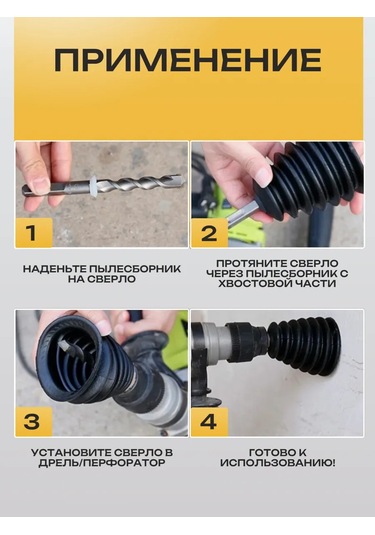 ПРИМЕНЕНИЕ

1

НАДЕНЬТЕ ПЫЛЕСБОРНИК НА СВЕРЛО

2

ПРОТЯНИТЕ СВЕРЛО ЧЕРЕЗ ПЫЛЕСБОРНИК С ХВОСТОВОЙ ЧАСТИ

3

УСТАНОВИТЕ СВЕРЛО В ДРЕЛЬ/ПЕРФОРАТОР

4

ГОТОВО К ИСПОЛЬЗОВАНИЮ!