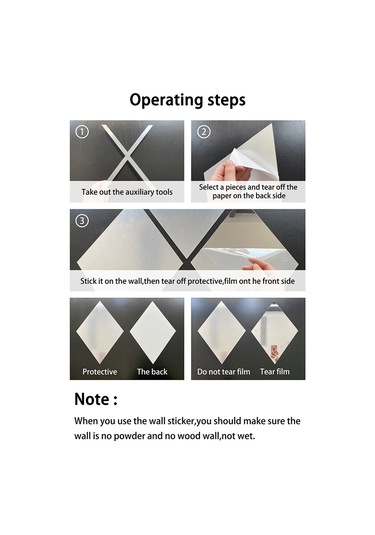 Operating steps

①

Take out the auxiliary tools

②

Select a pieces and tear off the paper on the back side

③

Stick it on the wall,then tear off protective,film ont he front side

Protective

The back

Do not tear film

Tear film

Note :

When you use the wall sticker,you should make sure the wall is no powder and no wood wall,not wet.