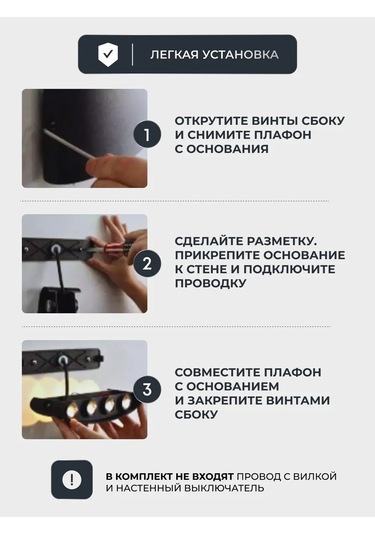 ЛЕГКАЯ УСТАНОВКА

1

ОТКРУТИТЕ ВИНТЫ СБОКУ И СНИМИТЕ ПЛАФОН С ОСНОВАНИЯ

2

СДЕЛАЙТЕ РАЗМЕТКУ. ПРИКРЕПИТЕ ОСНОВАНИЕ К СТЕНЕ И ПОДКЛЮЧИТЕ ПРОВОДКУ

3

СОВМЕСТИТЕ ПЛАФОН С ОСНОВАНИЕМ И ЗАКРЕПИТЕ ВИНТАМИ СБОКУ

!

В КОМПЛЕКТ НЕ ВХОДЯТ ПРОВОД С ВИЛКОЙ И НАСТЕННЫЙ ВЫКЛЮЧАТЕЛЬ