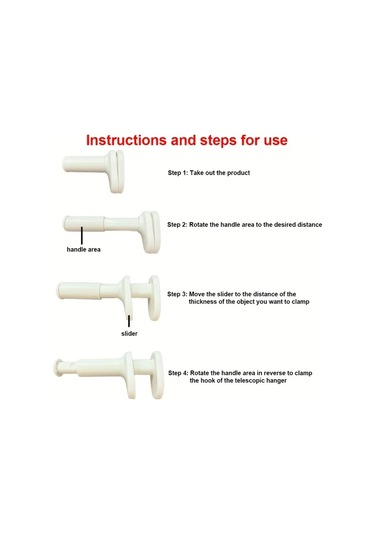 Instructions and steps for use

Step 1: Take out the product

Step 2: Rotate the handle area to the desired distance

handle area

Step 3: Move the slider to the distance of the thickness of the object you want to clamp

slider

Step 4: Rotate the handle area in reverse to clamp the hook of the telescopic hanger