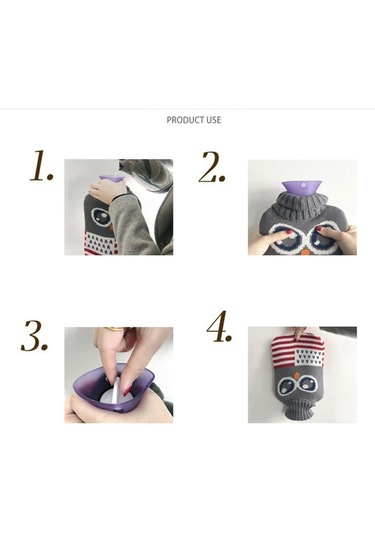 PRODUCT USE

1.

2.

3.

4.