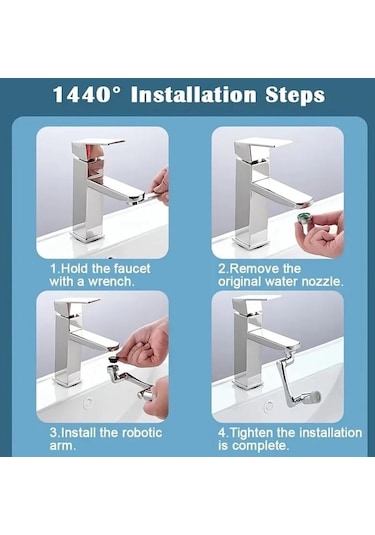 1440° Installation Steps

1.Hold the faucet with a wrench.

2.Remove the original water nozzle.

3.Install the robotic arm.

4.Tighten the installation is complete.