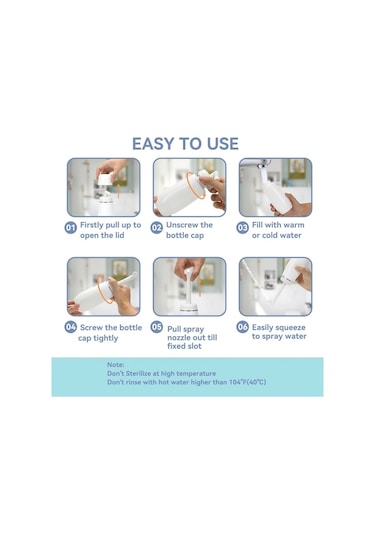 EASY TO USE

01 Firstly pull up to open the lid

02 Unscrew the bottle cap

03 Fill with warm or cold water

04 Screw the bottle cap tightly

05 Pull spray nozzle out till fixed slot

06 Easily squeeze to spray water

Note:
Don't Sterilize at high temperature
Don't rinse with hot water higher than 104°F(40°C)