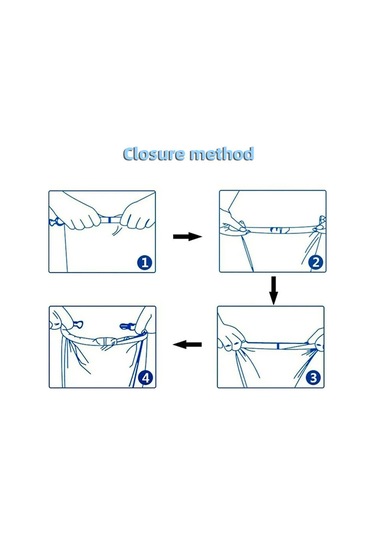 Closure method

1

2

3

4