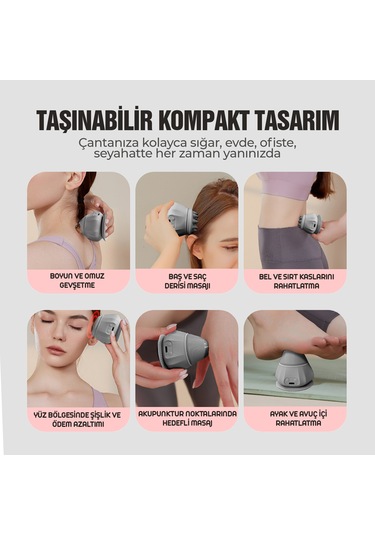 TAŞINABİLİR KOMPAKT TASARIM

Çantanıza kolayca sığar, evde, ofiste, seyahatte her zaman yanınızda

BOYUN VE OMUZ GEVŞETME

BAŞ VE SAÇ DERİSİ MASAJI

BEL VE SIRT KASLARINI RAHATLATMA

YÜZ BÖLGESİNDE ŞİŞLİK VE ÖDEM AZALTIMI

AKUPUNKTUR NOKTALARINDA HEDEFLİ MASAJ

AYAK VE AVUÇ İÇİ RAHATLATMA