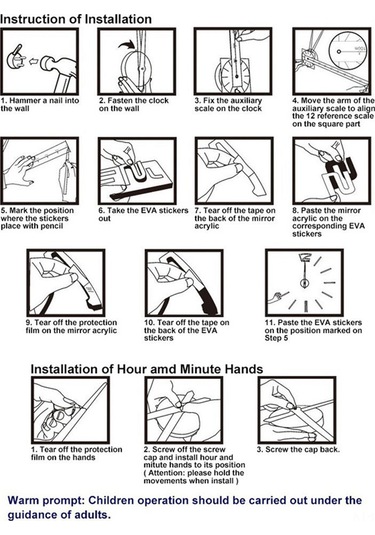 Instruction of Installation

1. Hammer a nail into the wall

2. Fasten the clock on the wall

3. Fix the auxiliary scale on the clock

4. Move the arm of the auxiliary scale to align the 12 reference scale on the square part

5. Mark the position where the stickers place with pencil

6. Take the EVA stickers out

7. Tear off the tape on the back of the mirror acrylic

8. Paste the mirror acrylic on the corresponding EVA stickers

9. Tear off the protection film on the mirror acrylic

10. Tear off the tape on the back of the EVA stickers

11. Paste the EVA stickers on the position marked on Step 5

Installation of Hour amd Minute Hands

1. Tear off the protection film on the hands

2. Screw off the screw cap and install hour and mitute hands to its position ( Attention: please hold the movements when install )

3. Screw the cap back.

Warm prompt: Children operation should be carried out under the guidance of adults.