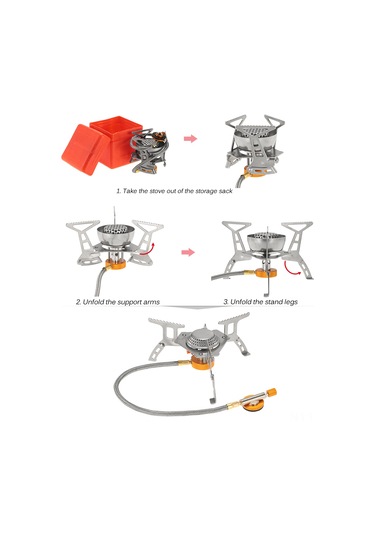 1. Take the stove out of the storage sack

2. Unfold the support arms

3. Unfold the stand legs