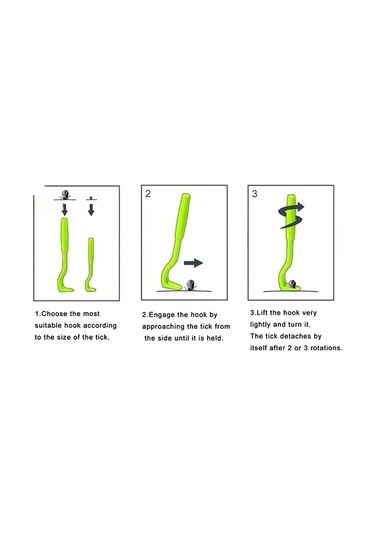 2

3

1.Choose the most suitable hook according to the size of the tick.

2.Engage the hook by approaching the tick from the side until it is held.

3.Lift the hook very lightly and turn it.
The tick detaches by itself after 2 or 3 rotations.