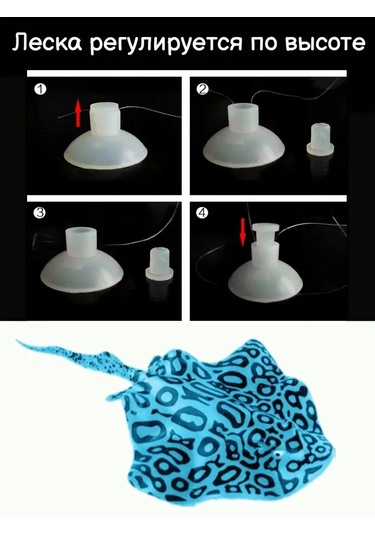 Леска регулируется по высоте

①

②

③

④