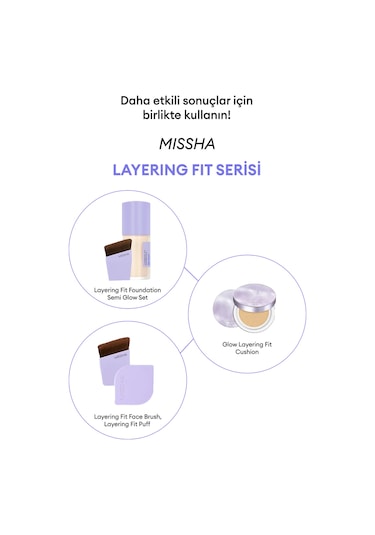 Daha etkili sonuçlar için birlikte kullanın!

MISSHA

LAYERING FIT SERİSİ

Layering Fit Foundation Semi Glow Set

Glow Layering Fit Cushion

Layering Fit Face Brush, Layering Fit Puff