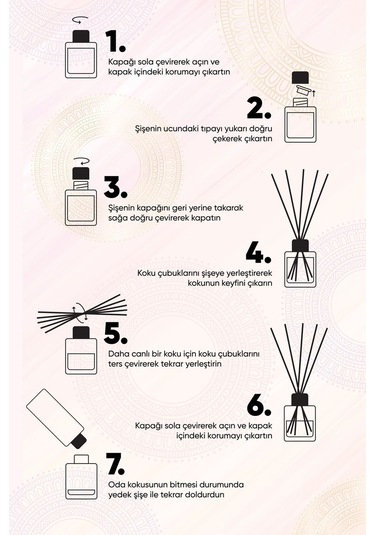 1.
Kapağı sola çevirerek açın ve kapak içindeki korumayı çıkartın

2.
Şişenin ucundaki tıpayı yukarı doğru çekerek çıkartın

3.
Şişenin kapağını geri yerine takarak sağa doğru çevirerek kapatın

4.
Koku çubuklarını şişeye yerleştirerek kokunun keyfini çıkarın

5.
Daha canlı bir koku için koku çubuklarını ters çevirerek tekrar yerleştirin

6.
Kapağı sola çevirerek açın ve kapak içindeki korumayı çıkartın

7.
Oda kokusunun bitmesi durumunda yedek şişe ile tekrar doldurdun