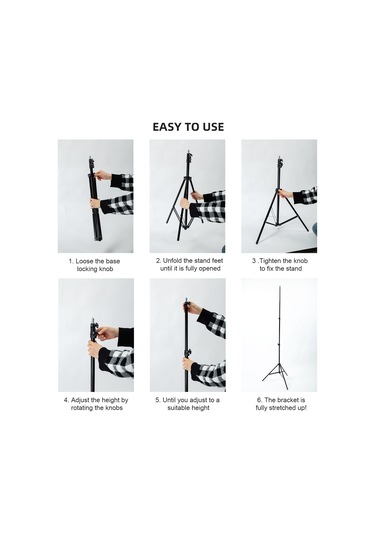 EASY TO USE

1. Loose the base locking knob

2. Unfold the stand feet until it is fully opened

3 .Tighten the knob to fix the stand

4. Adjust the height by rotating the knobs

5. Until you adjust to a suitable height

6. The bracket is fully stretched up!