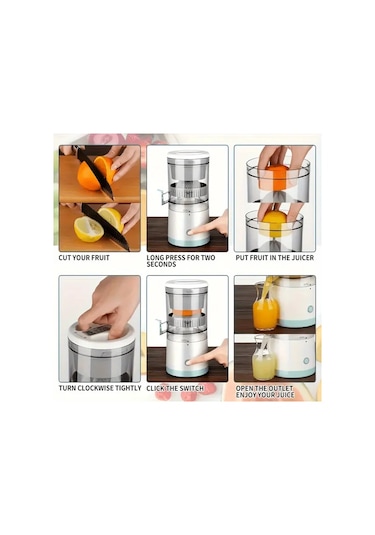 CUT YOUR FRUIT

LONG PRESS FOR TWO SECONDS

PUT FRUIT IN THE JUICER

TURN CLOCKWISE TIGHTLY

CLICK THE SWITCH

OPEN THE OUTLET
ENJOY YOUR JUICE