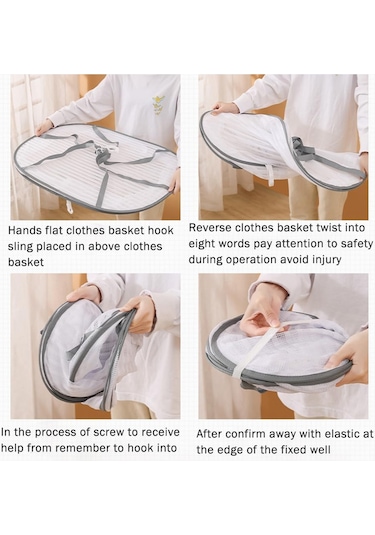 Hands flat clothes basket hook sling placed in above clothes basket

Reverse clothes basket twist into eight words pay attention to safety during operation avoid injury

In the process of screw to receive help from remember to hook into

After confirm away with elastic at the edge of the fixed well