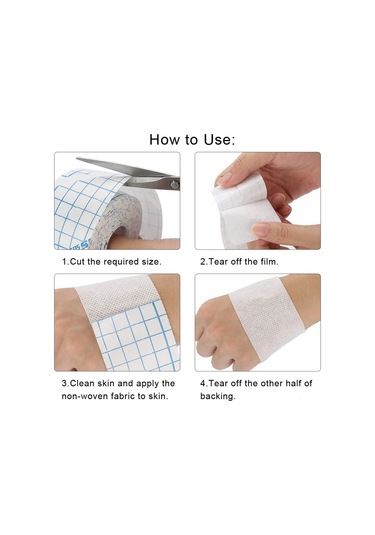 How to Use:

1.Cut the required size.

2.Tear off the film.

3.Clean skin and apply the non-woven fabric to skin.

4.Tear off the other half of backing.