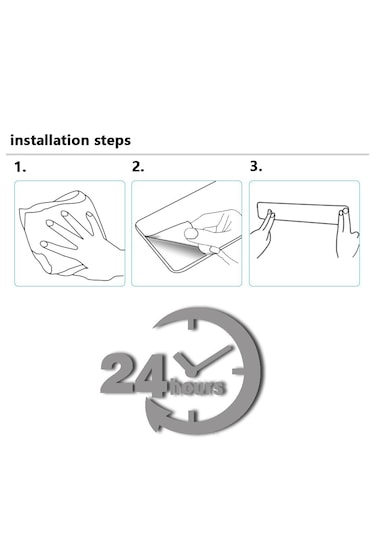 installation steps

1.

2.

3.

24 hours