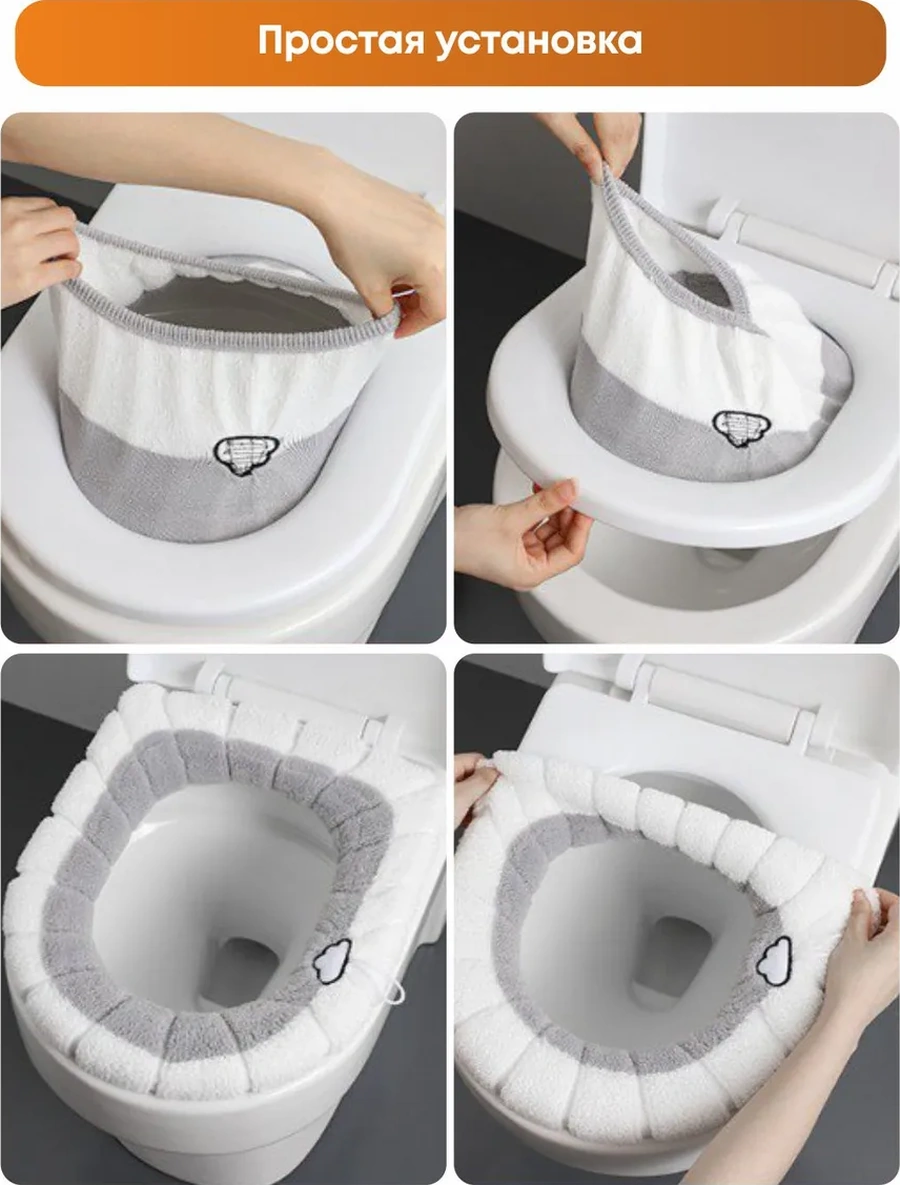 Простая установка