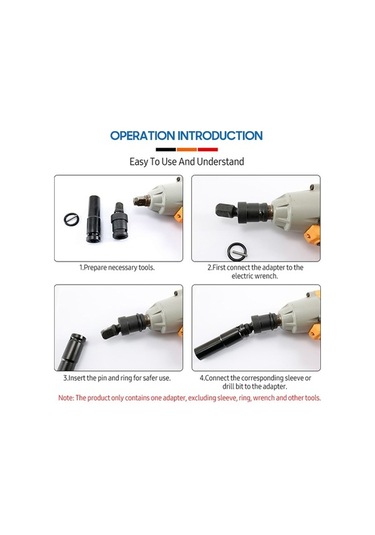 OPERATION INTRODUCTION

Easy To Use And Understand

1.Prepare necessary tools.

2.First connect the adapter to the electric wrench.

3.Insert the pin and ring for safer use.

4.Connect the corresponding sleeve or drill bit to the adapter.

Note: The product only contains one adapter, excluding sleeve, ring, wrench and other tools.