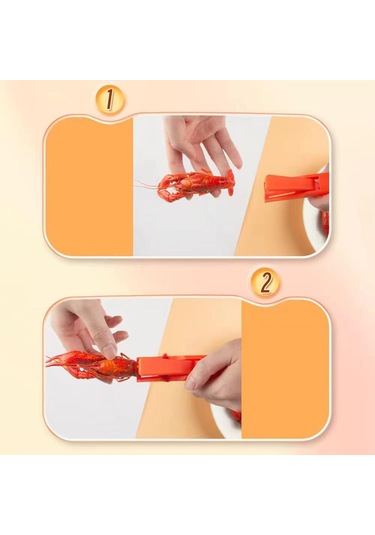 1

2