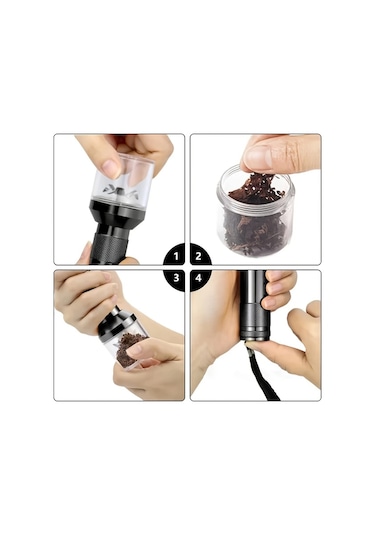 1
2
3
4