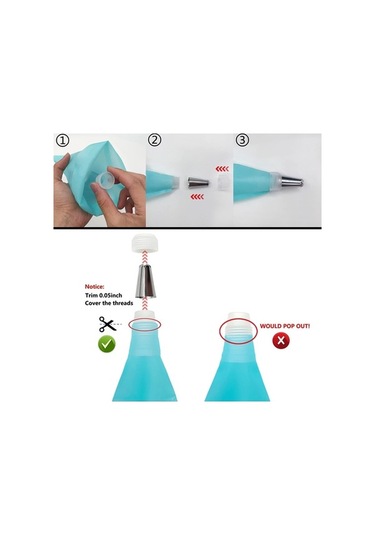 ①
②
③

Notice:
Trim 0.05inch
Cover the threads

WOULD POP OUT!