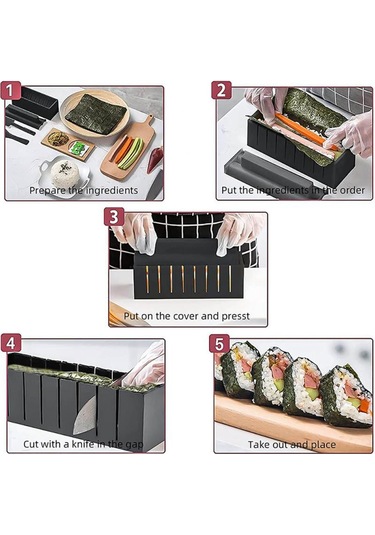 1
Prepare the ingredients

2
Put the ingredients in the order

3
Put on the cover and presst

4
Cut with a knife in the gap

5
Take out and place