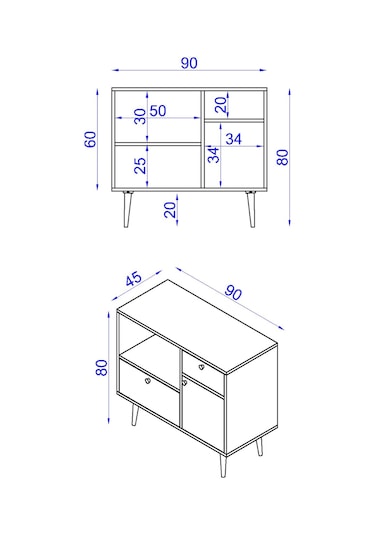 90
60
30
50
20
34
34
25
80
20

45
90
80