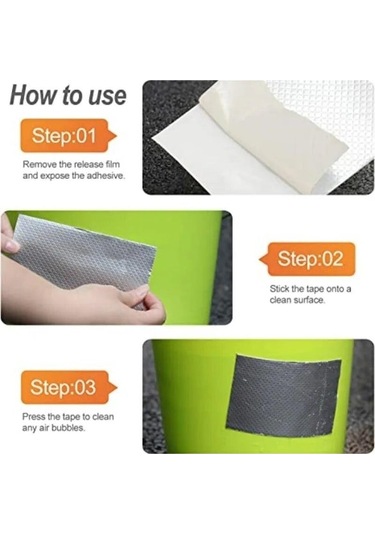 How to use

Step:01

Remove the release film and expose the adhesive.

Step:02

Stick the tape onto a clean surface.

Step:03

Press the tape to clean any air bubbles.