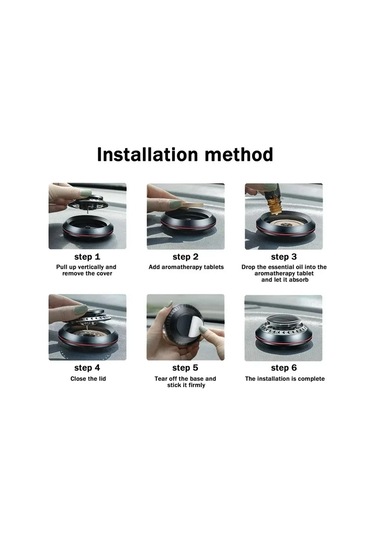 Installation method

step 1
Pull up vertically and remove the cover

step 2
Add aromatherapy tablets

step 3
Drop the essential oil into the aromatherapy tablet and let it absorb

step 4
Close the lid

step 5
Tear off the base and stick it firmly

step 6
The installation is complete