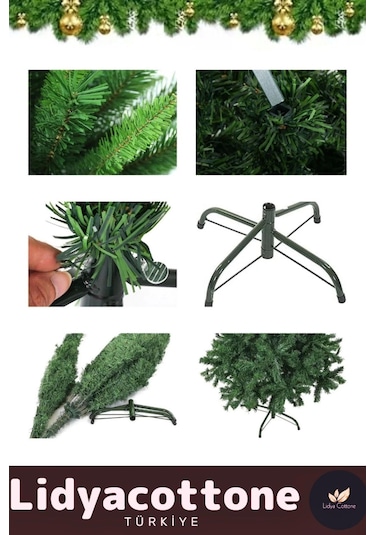 Lidyacottone
TÜRKİYE
Lidya Cottone