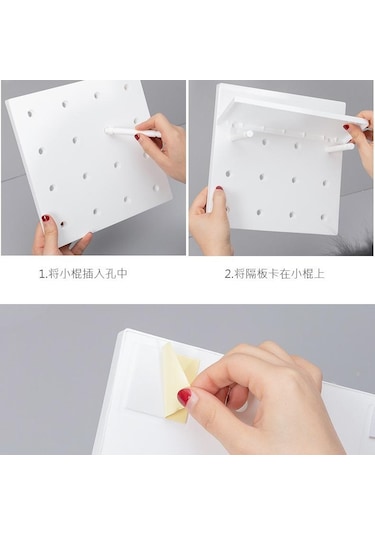 1.将小棍插入孔中

2.将隔板卡在小棍上