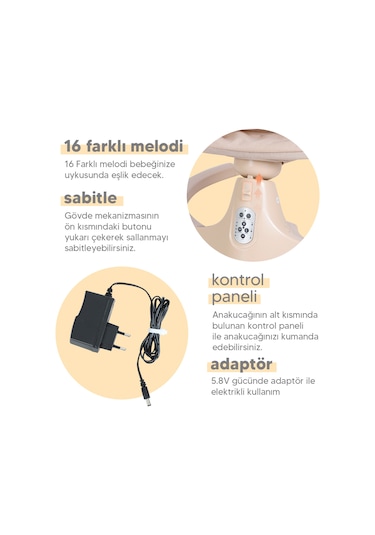 16 farklı melodi

16 Farklı melodi bebeğinize uykusunda eşlik edecek.

sabitle

Gövde mekanizmasının ön kısmındaki butonu yukarı çekerek sallanmayı sabitleyebilirsiniz.

kontrol paneli

Anakucağının alt kısmında bulunan kontrol paneli ile anakucağınızı kumanda edebilirsiniz.

adaptör

5.8V gücünde adaptör ile elektrikli kullanım