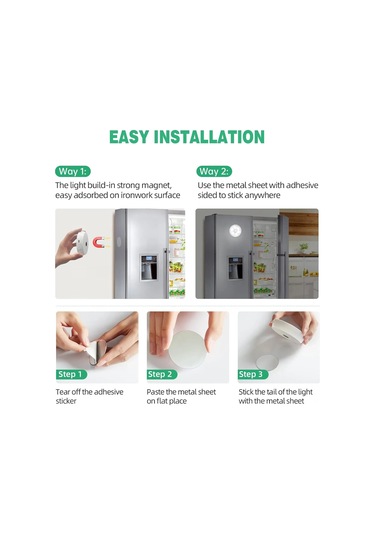 EASY INSTALLATION

Way 1:
The light build-in strong magnet, easy adsorbed on ironwork surface

Way 2:
Use the metal sheet with adhesive sided to stick anywhere

Step 1
Tear off the adhesive sticker

Step 2
Paste the metal sheet on flat place

Step 3
Stick the tail of the light with the metal sheet