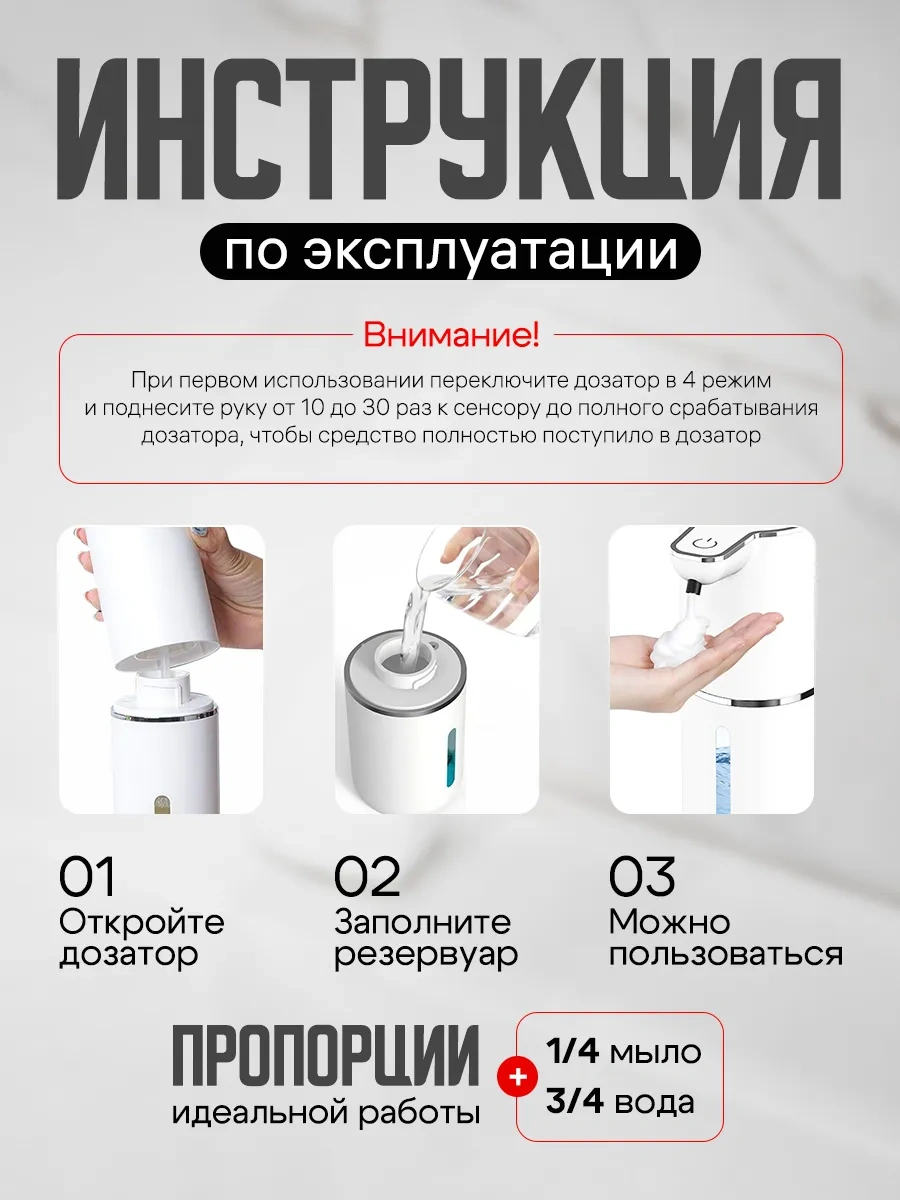 ИНСТРУКЦИЯ
по эксплуатации

Внимание!
При первом использовании переключите дозатор в 4 режим и поднесите руку от 10 до 30 раз к сенсору до полного срабатывания дозатора, чтобы средство полностью поступило в дозатор

01
Откройте дозатор

02
Заполните резервуар

03
Можно пользоваться

ПРОПОРЦИИ
идеальной работы

+
1/4 мыло
3/4 вода