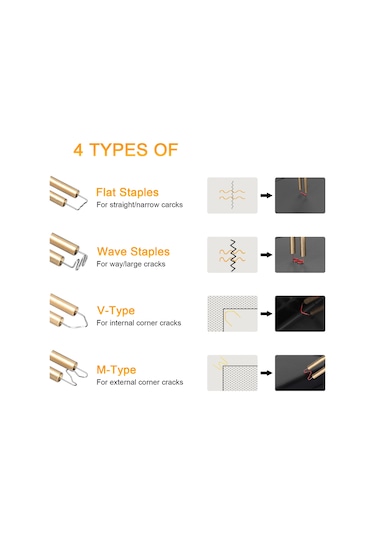 4 TYPES OF

Flat Staples
For straight/narrow carcks

Wave Staples
For way/large cracks

V-Type
For internal corner cracks

M-Type
For external corner cracks