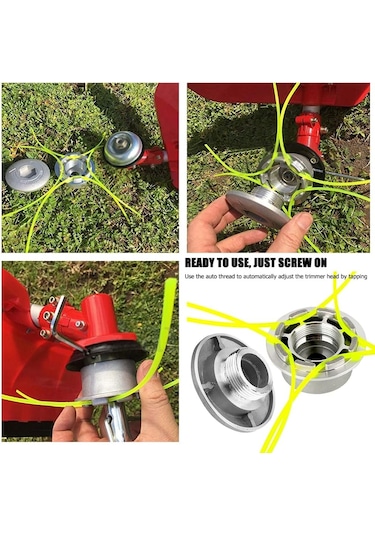 READY TO USE, JUST SCREW ON

Use the auto thread to automatically adjust the trimmer head by tapping