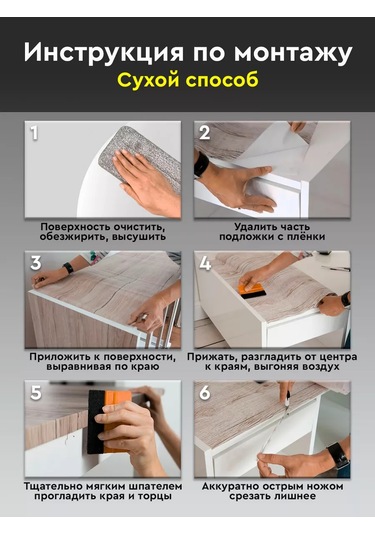 Инструкция по монтажу
Сухой способ

1
Поверхность очистить, обезжирить, высушить

2
Удалить часть подложки с плёнки

3
Приложить к поверхности, выравнивая по краю

4
Прижать, разгладить от центра к краям, выгоняя воздух

5
Тщательно мягким шпателем прогладить края и торцы

6
Аккуратно острым ножом срезать лишнее