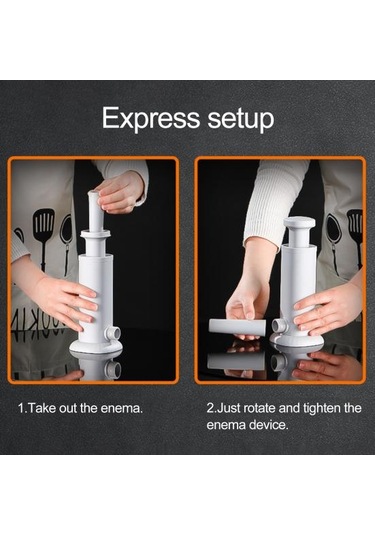 Express setup

1.Take out the enema.

2.Just rotate and tighten the enema device.