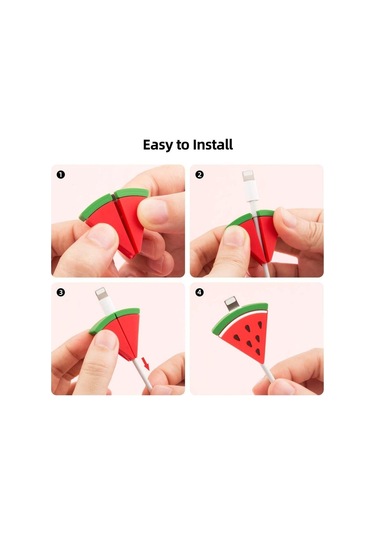 Easy to Install

1

2

3

4