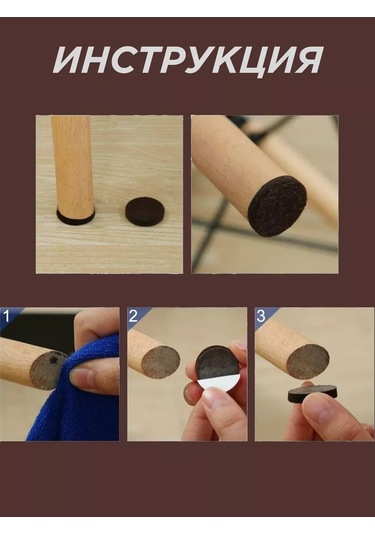 ИНСТРУКЦИЯ

1

2

3