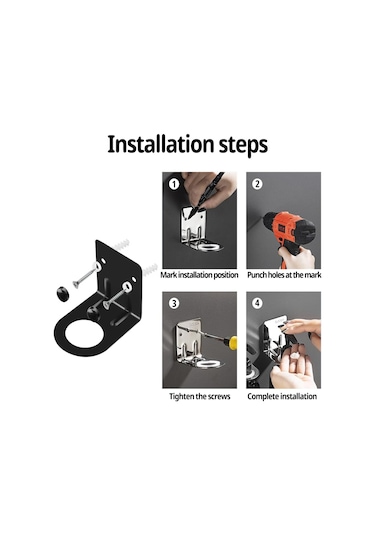 Installation steps

1
Mark installation position

2
Punch holes at the mark

3
Tighten the screws

4
Complete installation