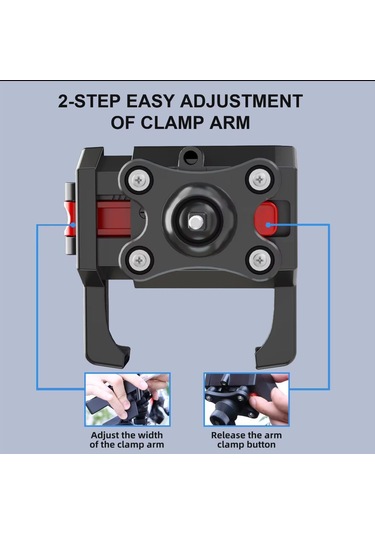 2-STEP EASY ADJUSTMENT OF CLAMP ARM

Adjust the width of the clamp arm

Release the arm clamp button