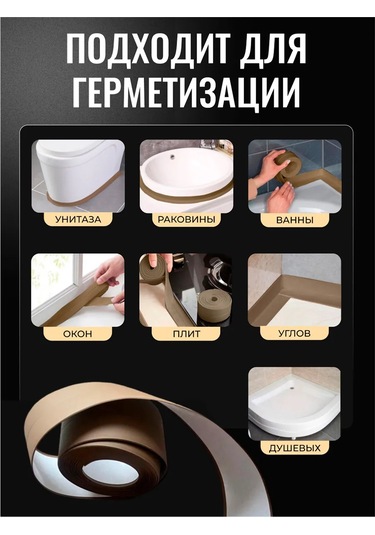 ПОДХОДИТ ДЛЯ ГЕРМЕТИЗАЦИИ

УНИТАЗА

РАКОВИНЫ

ВАННЫ

ОКОН

ПЛИТ

УГЛОВ

ДУШЕВЫХ