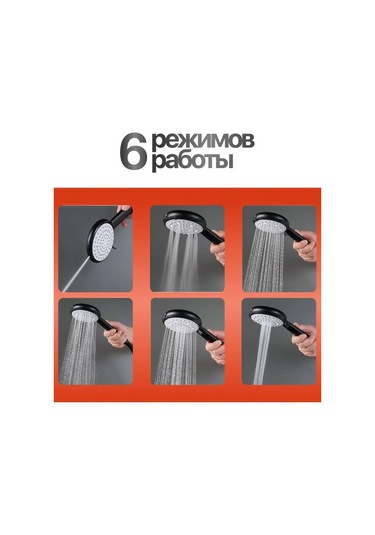 6 режимов работы