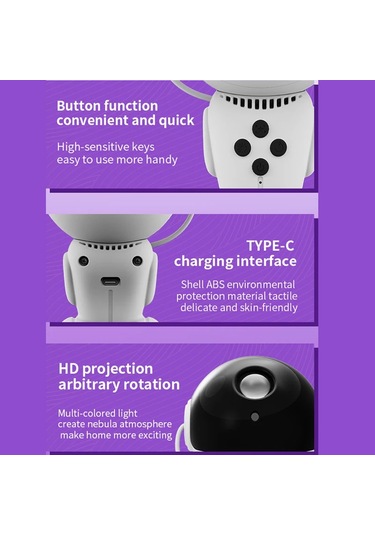 Button function convenient and quick

High-sensitive keys easy to use more handy

TYPE-C charging interface

Shell ABS environmental protection material tactile delicate and skin-friendly

HD projection arbitrary rotation

Multi-colored light create nebula atmosphere make home more exciting